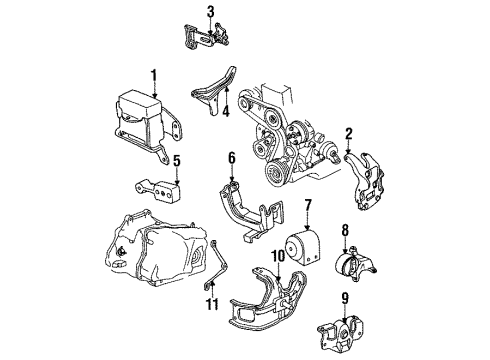 3
1
4
2
5
6
7
8
10
11
9