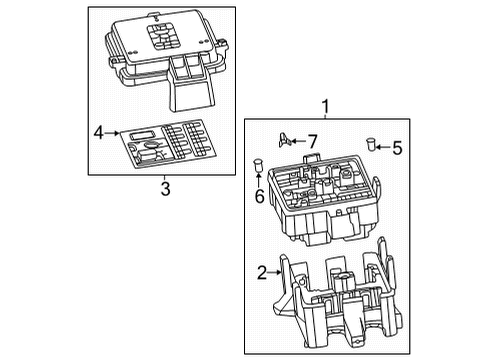 4
3
1
7
5
6
2