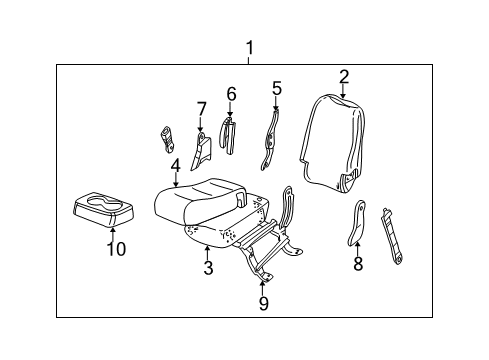 1
2
5
6
7
4
10
3
9
8