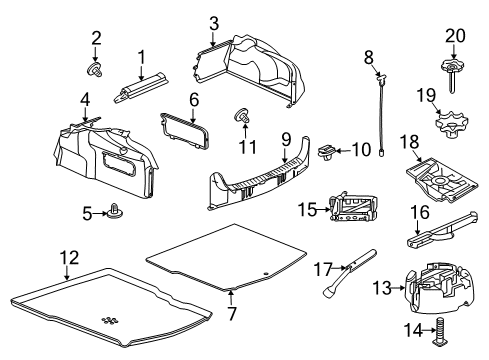 2
1
3
20
8
19
4
6
11
9
10
18
5
15
16
12
7
17
13
14