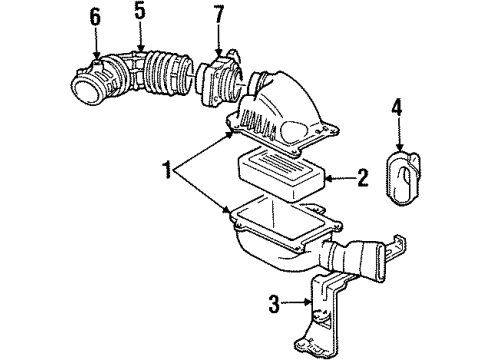 6
5
7
4
1
2
3