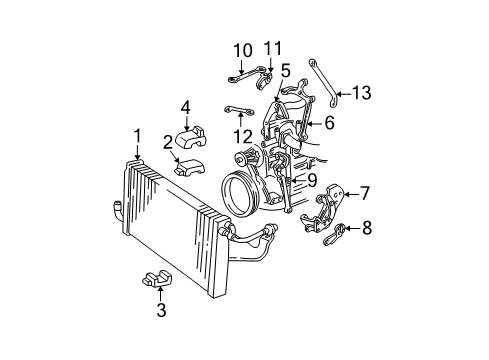 10
11
5
13
4
12
6
1
2
9
7
8
3