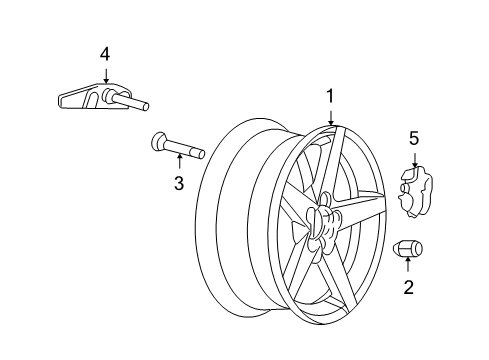 4

1

5

3

2