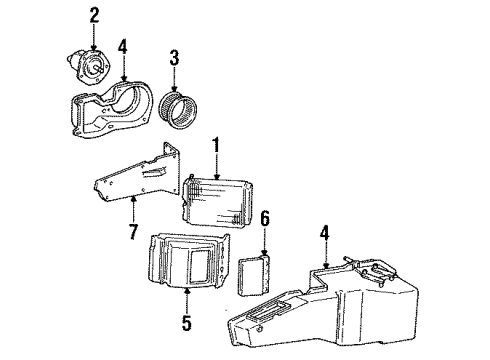 2
4
3
1
7
6
4
5