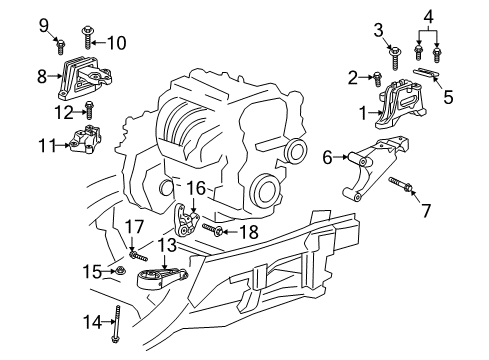 9
10
3
4
8
2
5
12
1
11
6
16
7
17
18
13
15
14