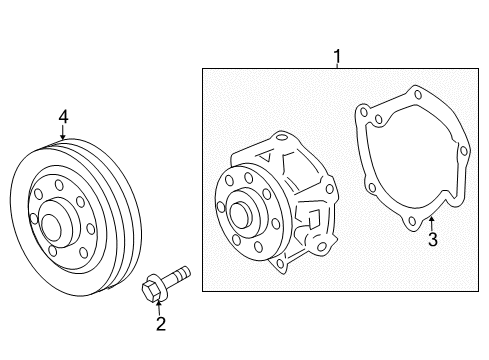 1
4
3
2