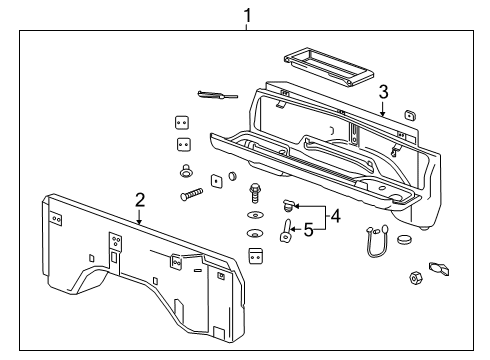 1
3
2
4
5