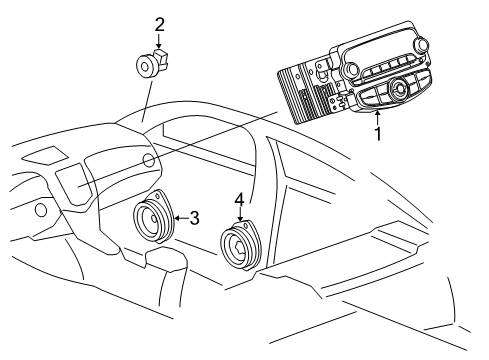 2
1
3
4