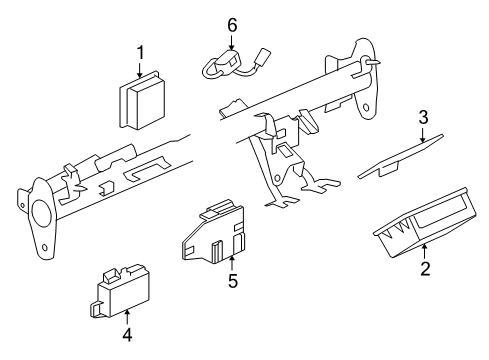 6
1
3
5
2
4