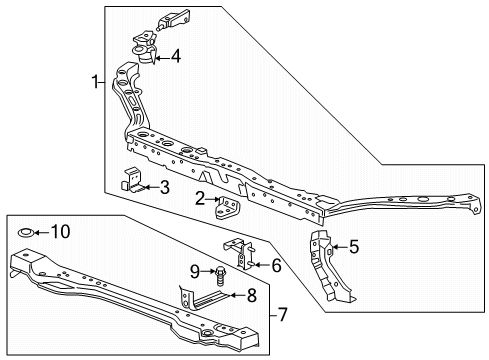 4
1
3
2
10
5
6
9
8
7