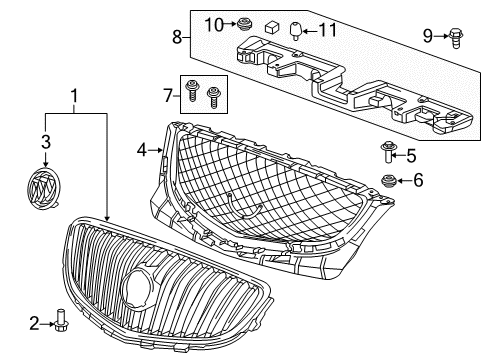 10
11
8
9
7
1
3
4
5
6
2