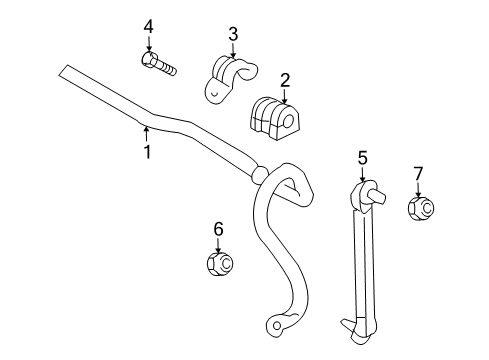 4
3
2
1
5
7
6