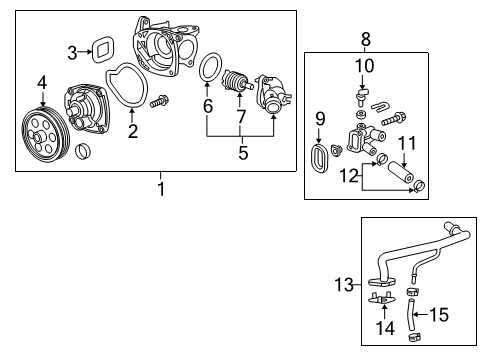 3
4
2
6
7
5
1
8
10
9
11
12
13
14
15