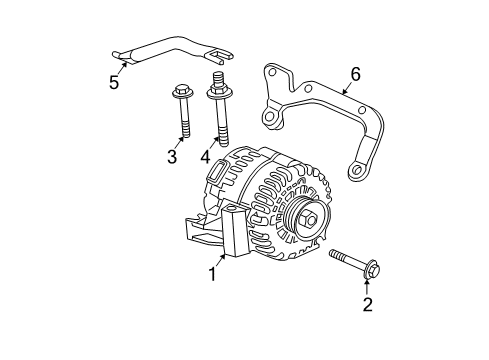 5
6
3
4
1
2