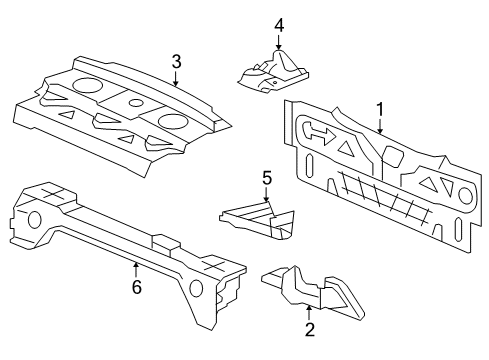 4
3
1
5
6
2