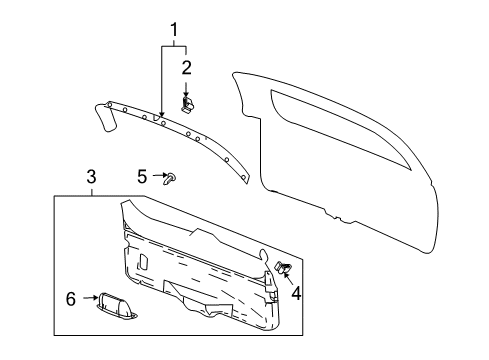 1
2
3
5
4
6