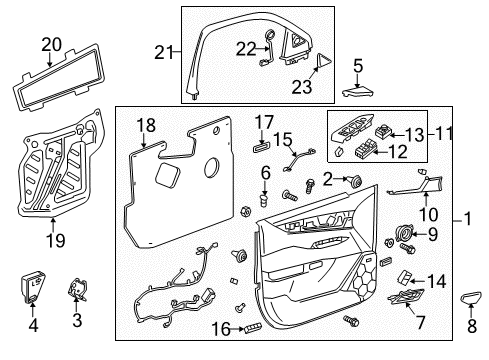 20
21
22
23
5
18
17
15
13
11
12
6
2
10
1
9
19
14
4
3
16
7
8