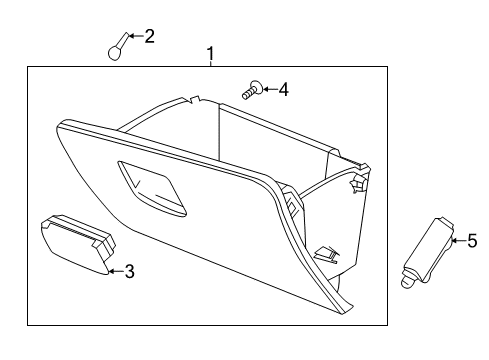 2
1
4
3
5