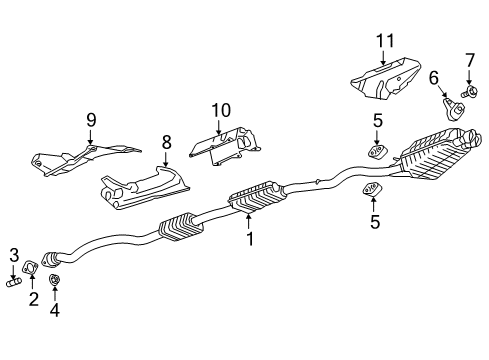 11
7
6
10
9
5
8
5
1
3
2
4