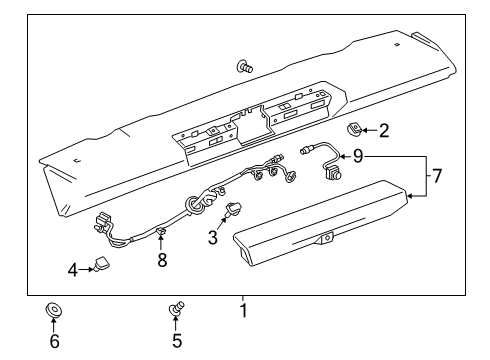 2
9
7
3
8
4
1
6
5