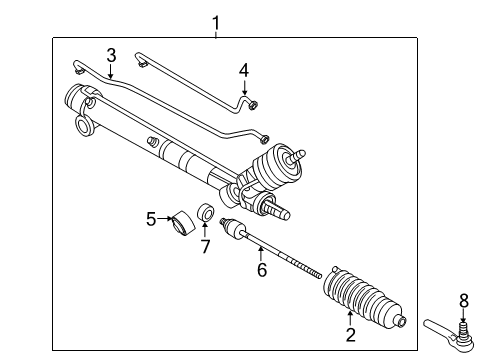 1
3
4
5
7
6
2
8