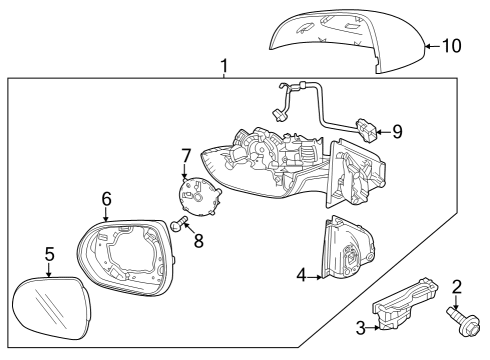 10
1
9
7
6
8
5
4
2
3