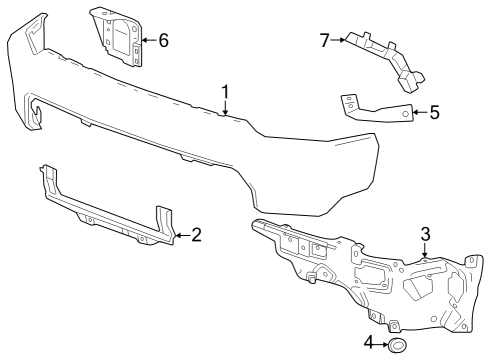 6
7
1
5
2
3
4