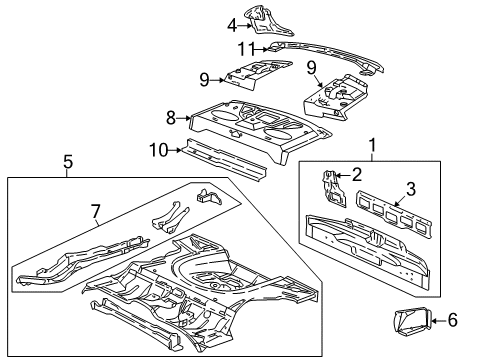 4
11
9
9
8
10
1
2
3
5
7
6