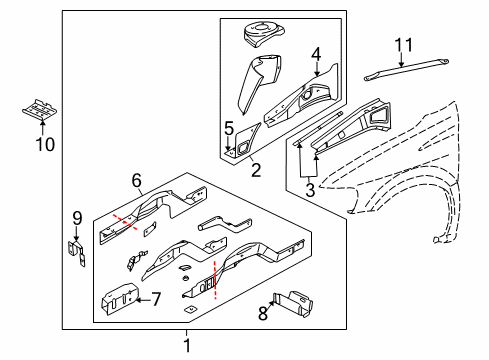 11
4
10
5
2
3
6
9
7
8
1