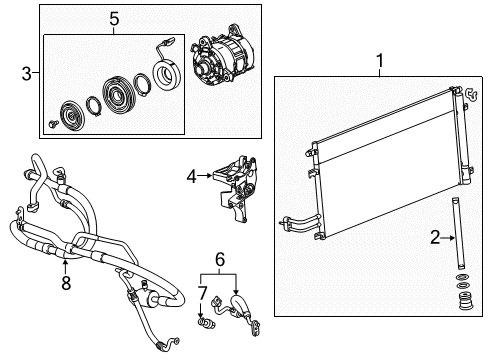 5
3
1
4
2
8
6
7