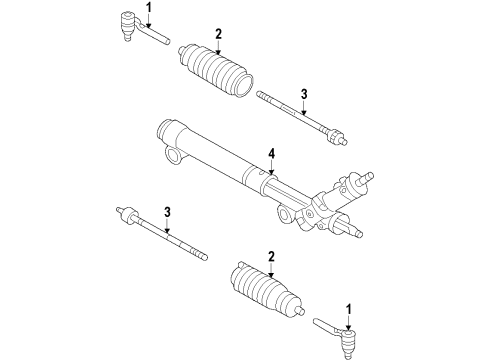 1
2
3
4
3
2
1