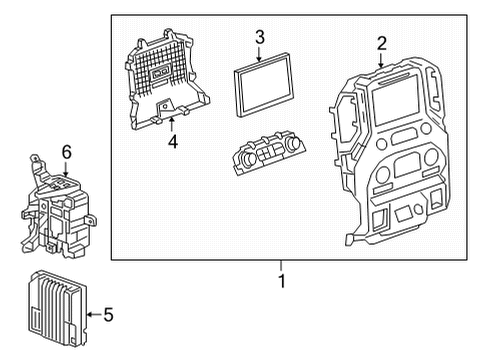 3
2
4
6
1
5