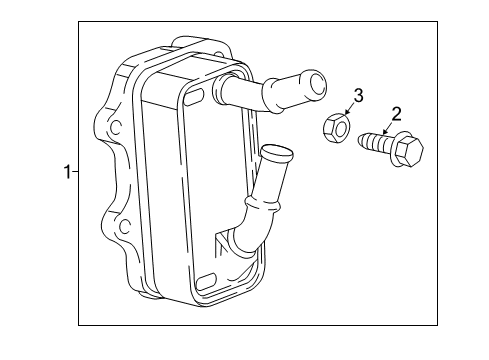 1
3
2