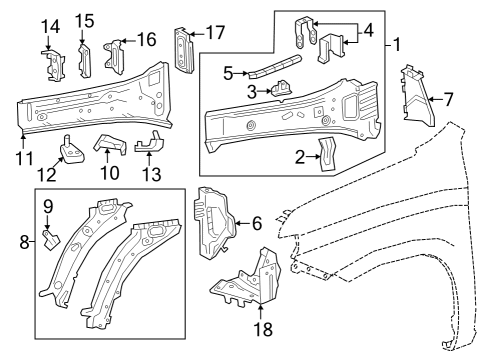 14
15
16
17
4
1
5
3
7
11
12
10
13
2
9
8
6
18