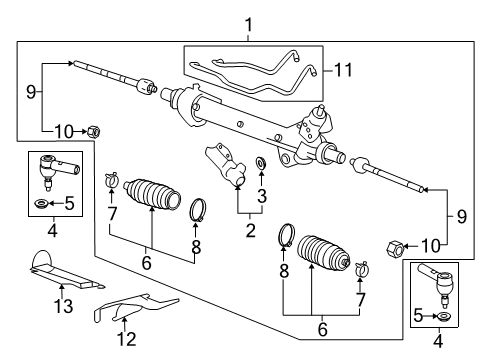 1
11
9
10
5
4
7
6
8
3
2
9
10
8
7
6
5
4
13
12