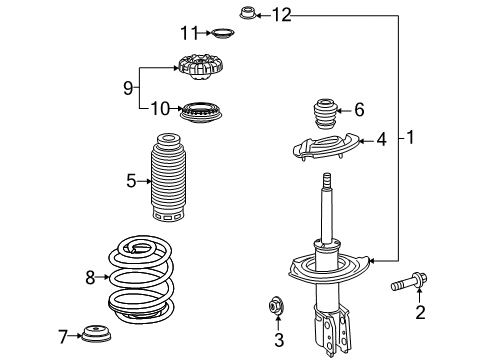 12
11
9
10
6
4
1
5
8
2
3
7