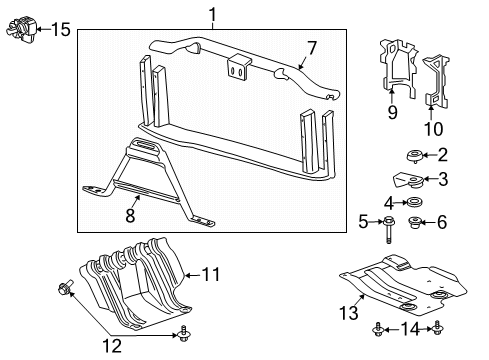 15
1
7
9
10
2
3
4
5
6
8
11
12
13
14