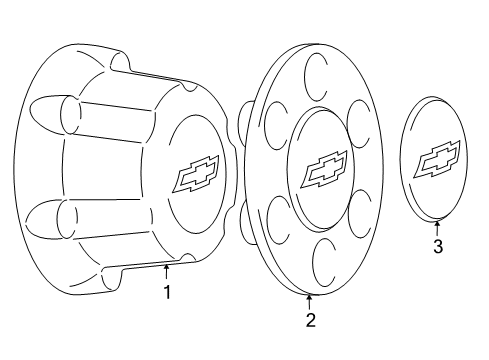 1
2
3