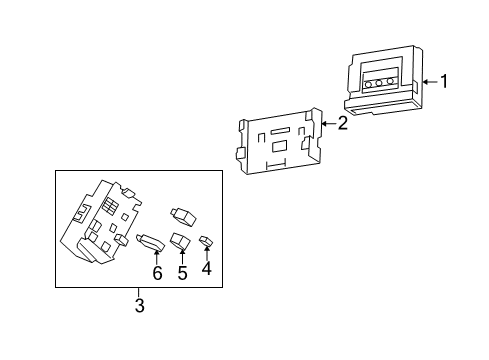 1
2
6
5
4
3