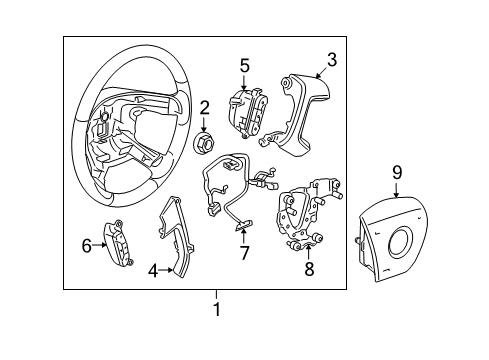 5
3
2
9
6
7
4
8
1