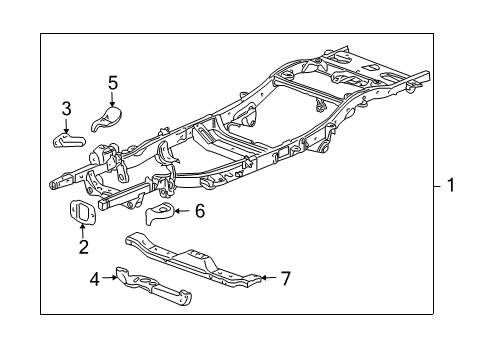 5
3
1
6
2
4
7