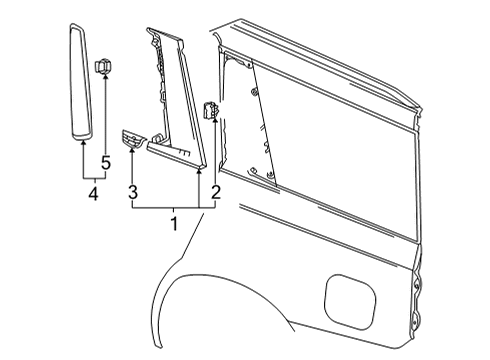 5
4
3
2
1