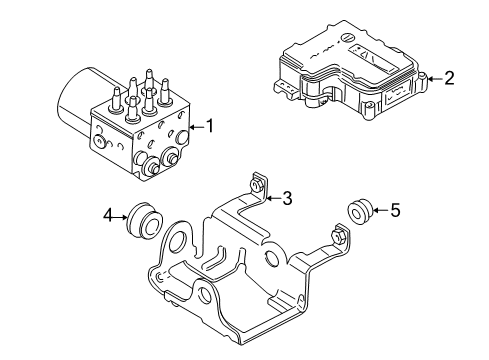 1
2
3
4
5