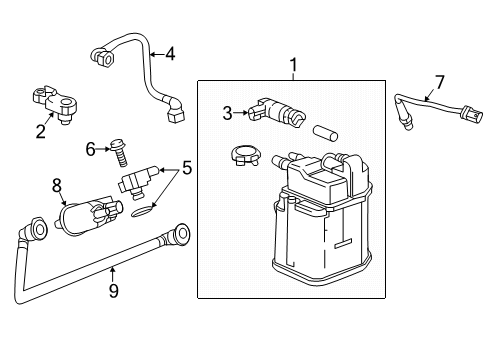 4
1
7
2
3
6
5
8
9