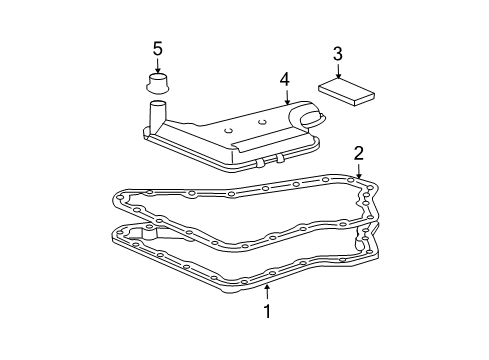 5
3
4
2
1