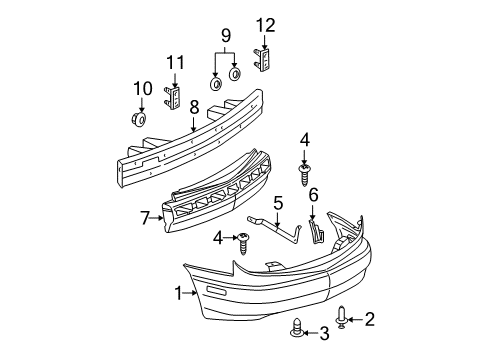 12
9
11
10
8
4
6
5
7
4
1
2
3