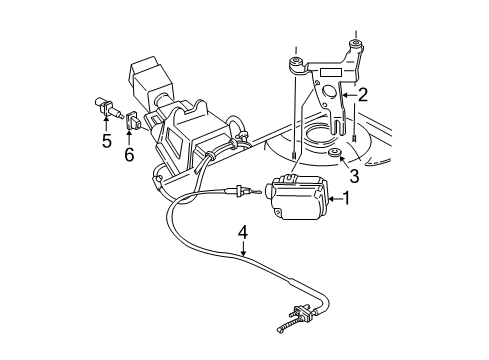 2
5
6
3
1
4