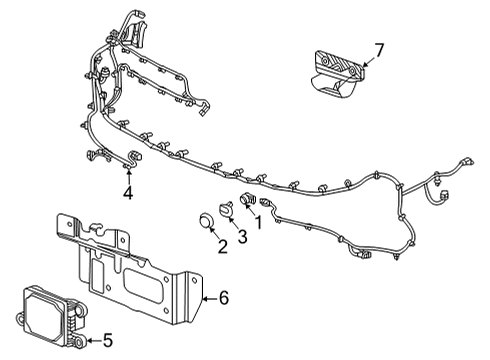 7
4
1
3
2
6
5