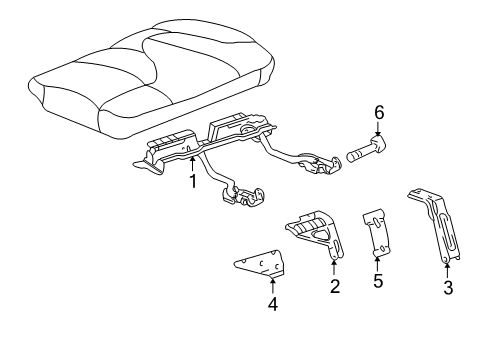 6
1
2
5
3
4