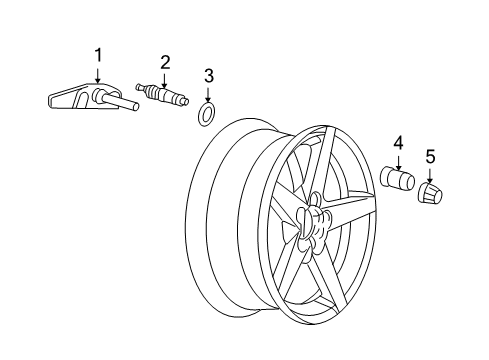 1
2
3
4
5